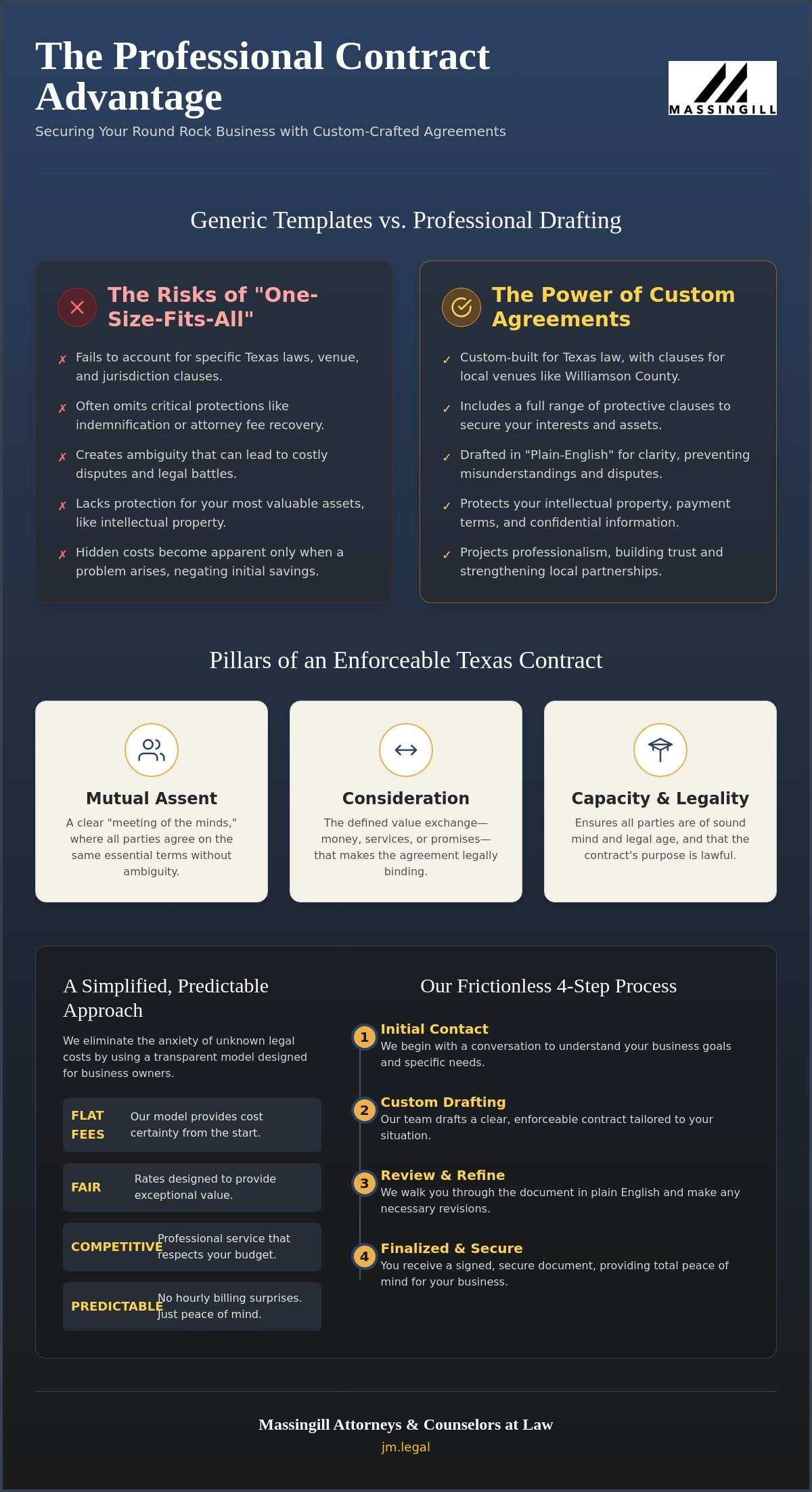 The Professional Contract Advantage

Securing Your Round Rock Business with Custom-Crafted Agreements

MASSINGILL

Generic Templates vs. Professional Drafting

The Risks of "One-Size-Fits-All"

✗ Fails to account for specific Texas laws, venue, and jurisdiction clauses.

✗ Often omits critical protections like indemnification or attorney fee recovery.

✗ Creates ambiguity that can lead to costly disputes and legal battles.

✗ Lacks protection for your most valuable assets, like intellectual property.

✗ Hidden costs become apparent only when a problem arises, negating initial savings.

The Power of Custom Agreements

✓ Custom-built for Texas law, with clauses for local venues like Williamson County.

✓ Includes a full range of protective clauses to secure your interests and assets.

✓ Drafted in "Plain-English" for clarity, preventing misunderstandings and disputes.

✓ Protects your intellectual property, payment terms, and confidential information.

✓ Projects professionalism, building trust and strengthening local partnerships.

Pillars of an Enforceable Texas Contract

Mutual Assent

A clear "meeting of the minds," where all parties agree on the same essential terms without ambiguity.

Consideration

The defined value exchange—money, services, or promises—that makes the agreement legally binding.

Capacity & Legality

Ensures all parties are of sound mind and legal age, and that the contract's purpose is lawful.

A Simplified, Predictable Approach

We eliminate the anxiety of unknown legal costs by using a transparent model designed for business owners.

FLAT FEES
Our model provides cost certainty from the start.

FAIR
Rates designed to provide exceptional value.

COMPETITIVE
Professional service that respects your budget.

PREDICTABLE
No hourly billing surprises. Just peace of mind.

Our Frictionless 4-Step Process

1 Initial Contact
We begin with a conversation to understand your business goals and specific needs.

2 Custom Drafting
Our team drafts a clear, enforceable contract tailored to your situation.

3 Review & Refine
We walk you through the document in plain English and make any necessary revisions.

4 Finalized & Secure
You receive a signed, secure document, providing total peace of mind for your business.

Massingill Attorneys & Counselors at Law

jm.legal